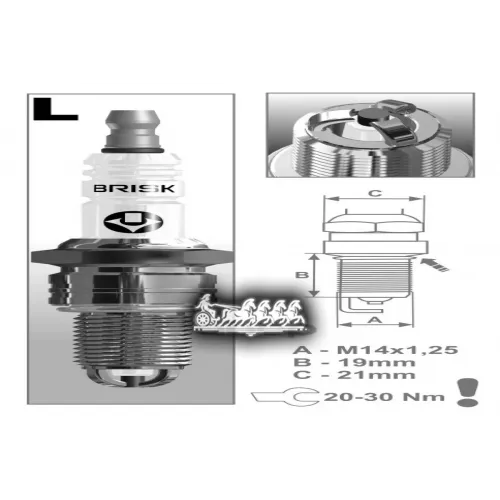 L

BRISK

C

B

A

A - M14x1,25
B - 19mm
C - 21mm

20-30 Nm