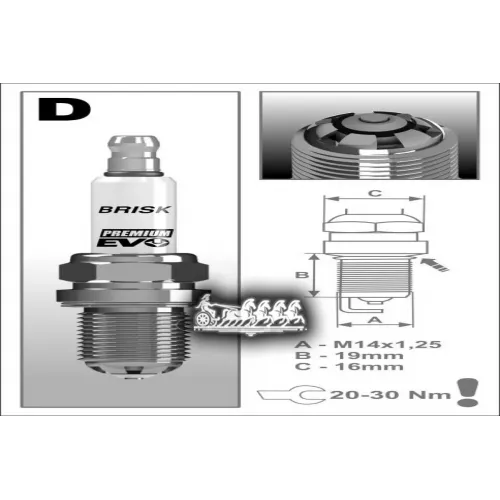 D

BRISK

PREMIUM
EVO

C

B

A

A - M14x1,25
B - 19mm
C - 16mm

20-30 Nm