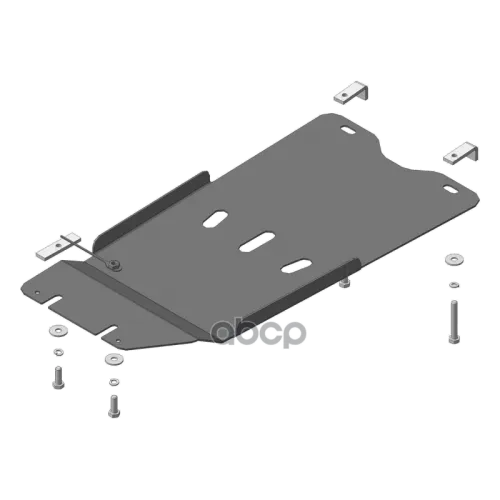 abcp